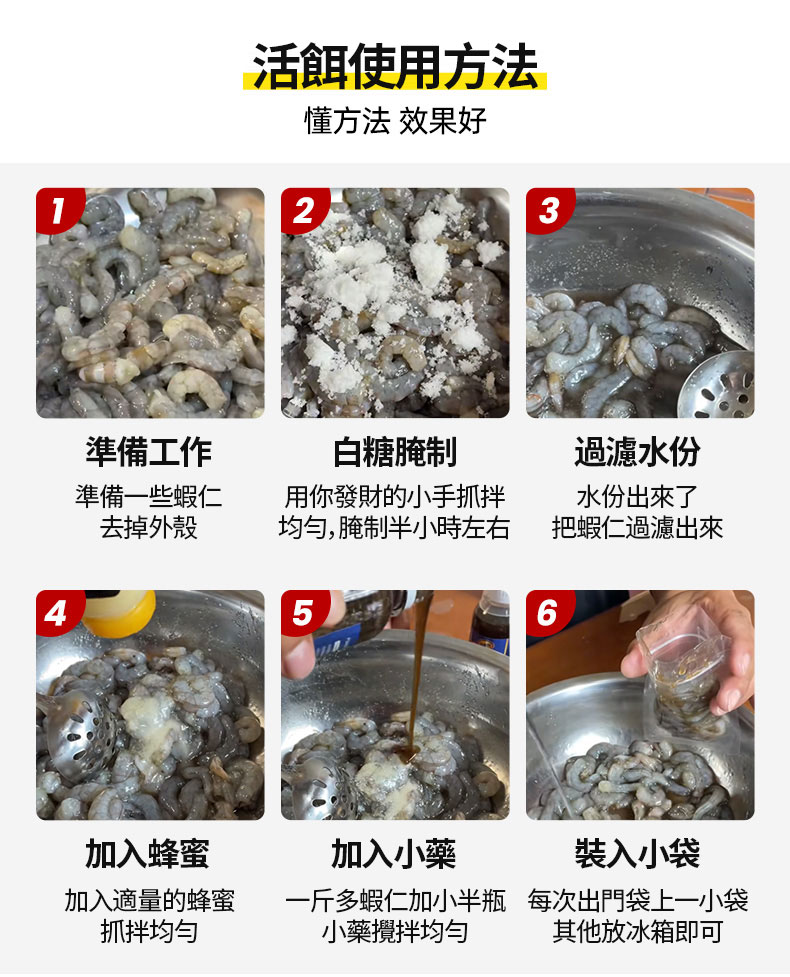 活餌使用方法

懂方法 效果好

1

準備工作

準備一些蝦仁
去掉外殼

2

白糖腌制

用你發財的小手抓拌
均勻,腌制半小時左右

3

過濾水份

水份出來了
把蝦仁過濾出來

4

加入蜂蜜

加入適量的蜂蜜
抓拌均勻

5

加入小藥

一斤多蝦仁加小半瓶
小藥攪拌均勻

6

裝入小袋

每次出門袋上一小袋
其他放冰箱即可